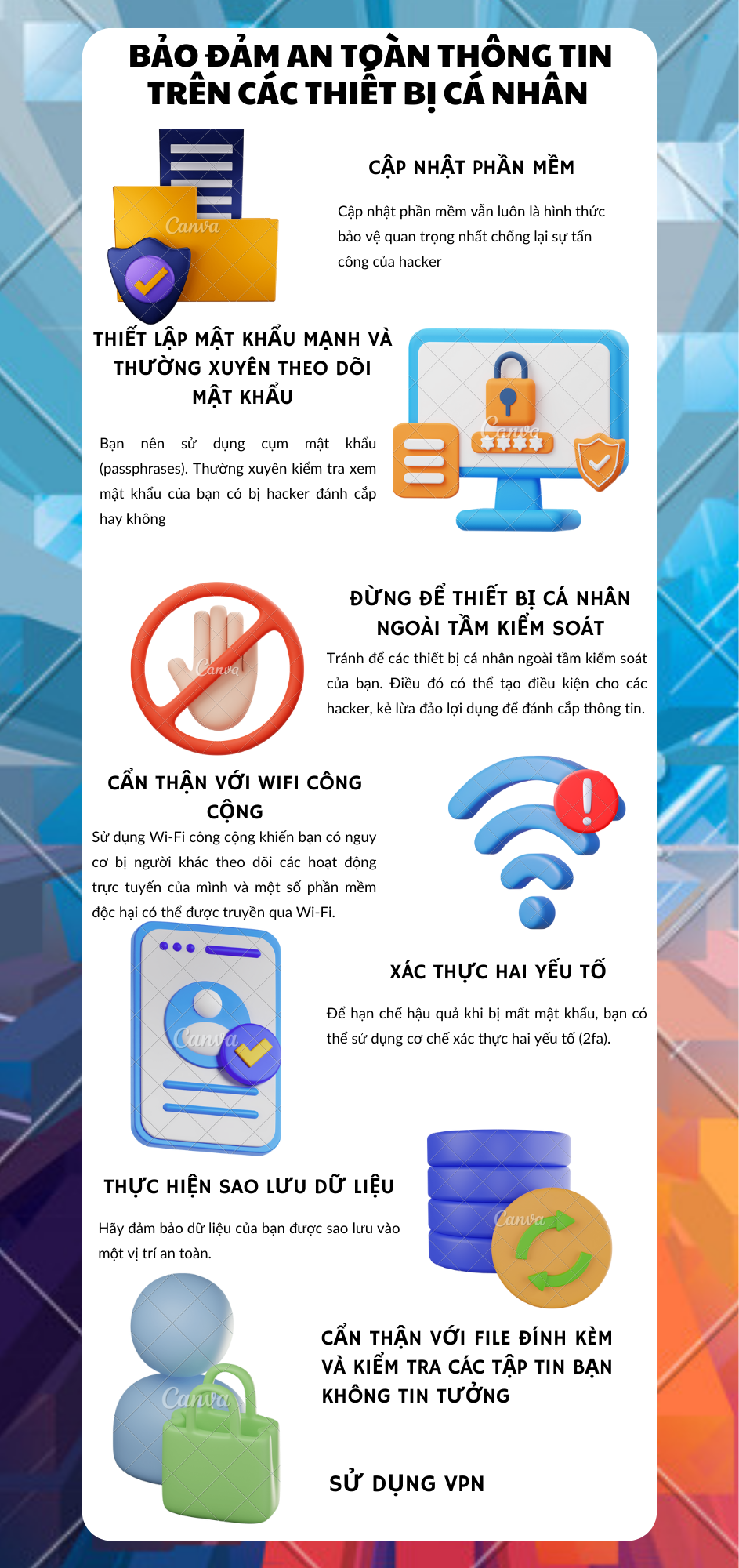 BẢO ĐẢM AN TOÀN THÔNG TIN TRÊN CÁC THIẾT BỊ CÁ NHÂN

Canva

CẬP NHẬT PHẦN MỀM

Cập nhật phần mềm vẫn luôn là hình thức bảo vệ quan trọng nhất chống lại sự tấn công của hacker

THIẾT LẬP MẬT KHẨU MẠNH VÀ THƯỜNG XUYÊN THEO DÕI MẬT KHẨU

Bạn nên sử dụng cụm mật khẩu (passphrases). Thường xuyên kiểm tra xem mật khẩu của bạn có bị hacker đánh cắp hay không

Canva

Canva

ĐỪNG ĐỂ THIẾT BỊ CÁ NHÂN NGOÀI TẦM KIỂM SOÁT

Tránh để các thiết bị cá nhân ngoài tầm kiểm soát của bạn. Điều đó có thể tạo điều kiện cho các hacker, kẻ lừa đảo lợi dụng để đánh cắp thông tin.

CẨN THẬN VỚI WIFI CÔNG CỘNG

Sử dụng Wi-Fi công cộng khiến bạn có nguy cơ bị người khác theo dõi các hoạt động trực tuyến của mình và một số phần mềm độc hại có thể được truyền qua Wi-Fi.

Canva

XÁC THỰC HAI YẾU TỐ

Để hạn chế hậu quả khi bị mất mật khẩu, bạn có thể sử dụng cơ chế xác thực hai yếu tố (2fa).

THỰC HIỆN SAO LƯU DỮ LIỆU

Hãy đảm bảo dữ liệu của bạn được sao lưu vào một vị trí an toàn.

Canva

Canva

CẨN THẬN VỚI FILE ĐÍNH KÈM VÀ KIỂM TRA CÁC TẬP TIN BẠN KHÔNG TIN TƯỞNG

SỬ DỤNG VPN